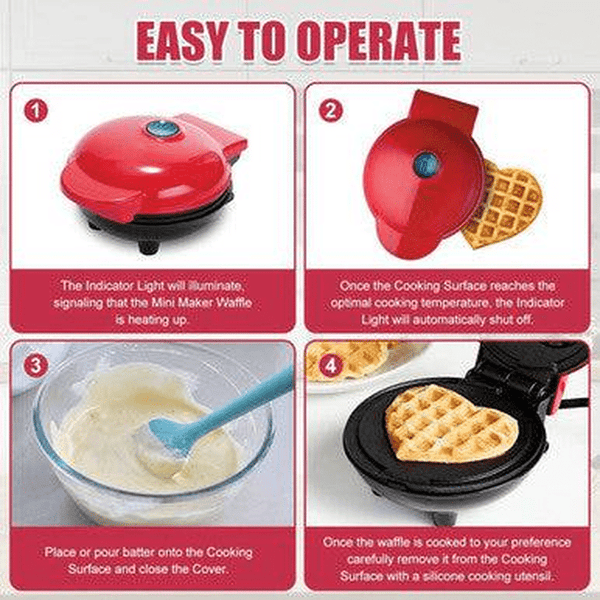 EASY TO OPERATE

1

The Indicator Light will illuminate, signaling that the Mini Maker Waffle is heating up.

2

Once the Cooking Surface reaches the optimal cooking temperature, the Indicator Light will automatically shut off.

3

Place or pour batter onto the Cooking Surface and close the Cover.

4

Once the waffle is cooked to your preference carefully remove it from the Cooking Surface with a silicone cooking utensil.