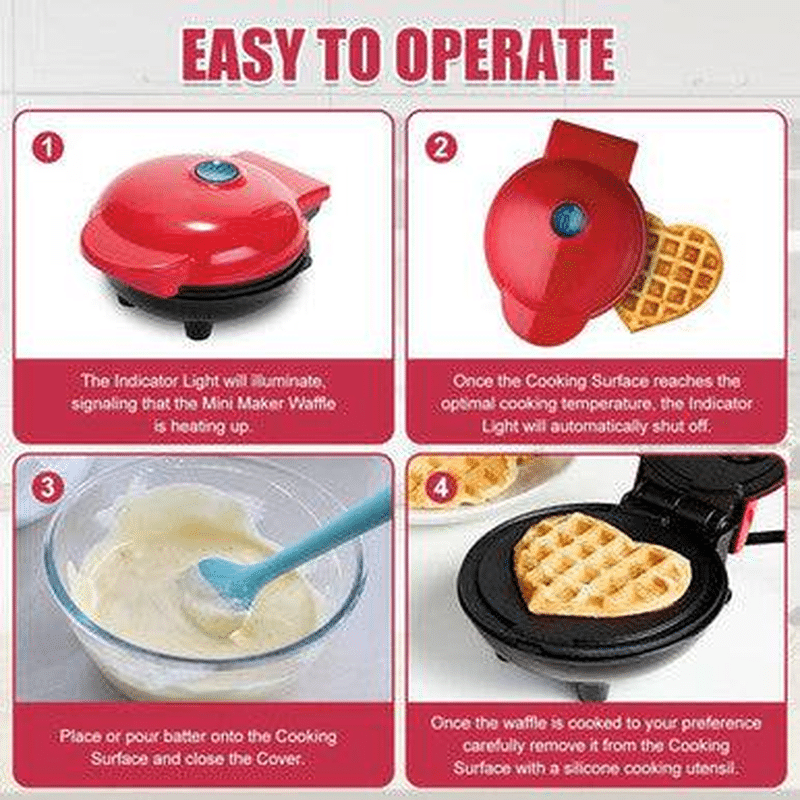 EASY TO OPERATE

1

The Indicator Light will illuminate, signaling that the Mini Maker Waffle is heating up.

2

Once the Cooking Surface reaches the optimal cooking temperature, the Indicator Light will automatically shut off.

3

Place or pour batter onto the Cooking Surface and close the Cover.

4

Once the waffle is cooked to your preference carefully remove it from the Cooking Surface with a silicone cooking utensil.