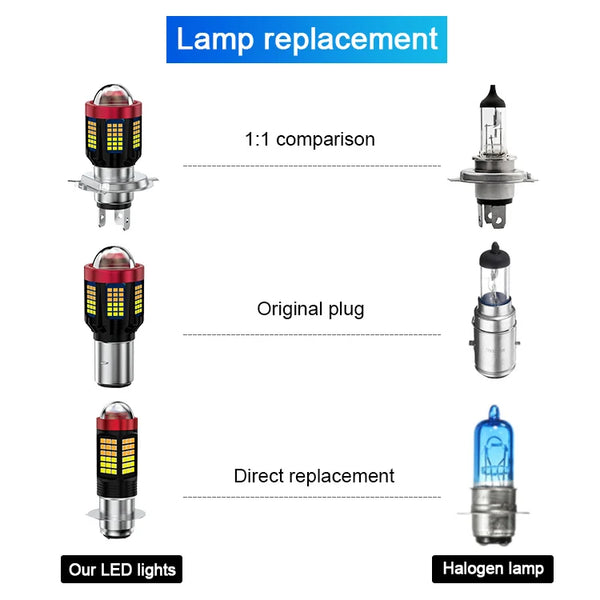 Lamp replacement

1:1 comparison

Original plug

Direct replacement

Our LED lights

Halogen lamp