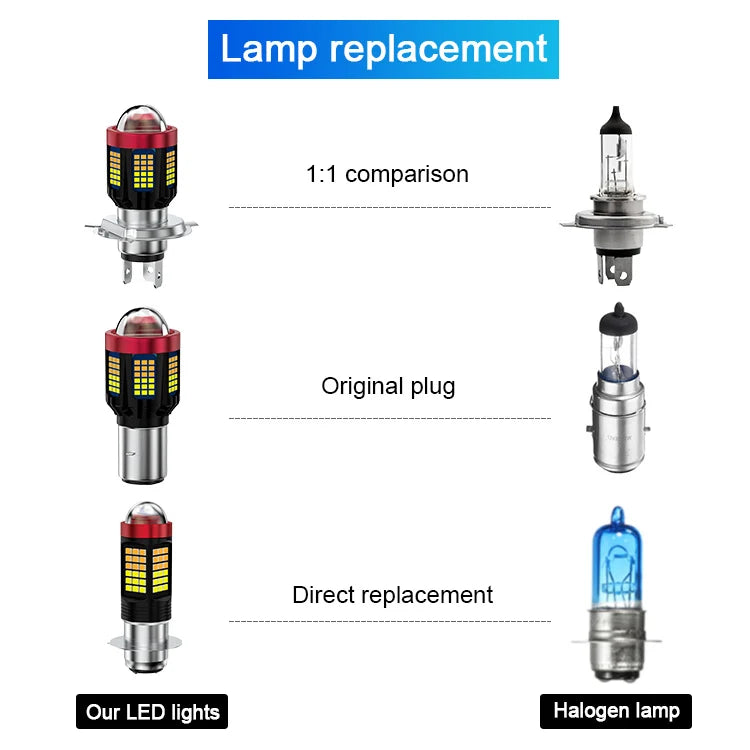 Lamp replacement

1:1 comparison

Original plug

Direct replacement

Our LED lights

Halogen lamp