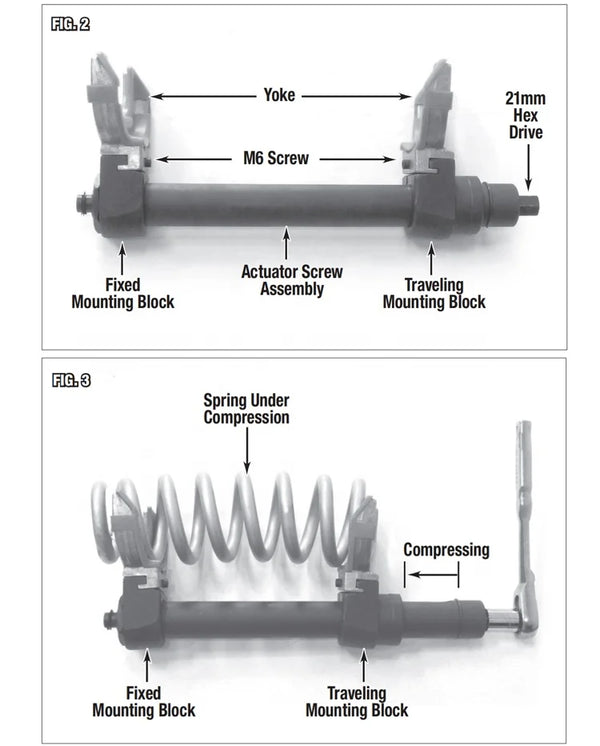 FIG. 2

Yoke

21mm Hex Drive

M6 Screw

Fixed Mounting Block

Actuator Screw Assembly

Traveling Mounting Block

FIG. 3

Spring Under Compression

Compressing

Fixed Mounting Block

Traveling Mounting Block