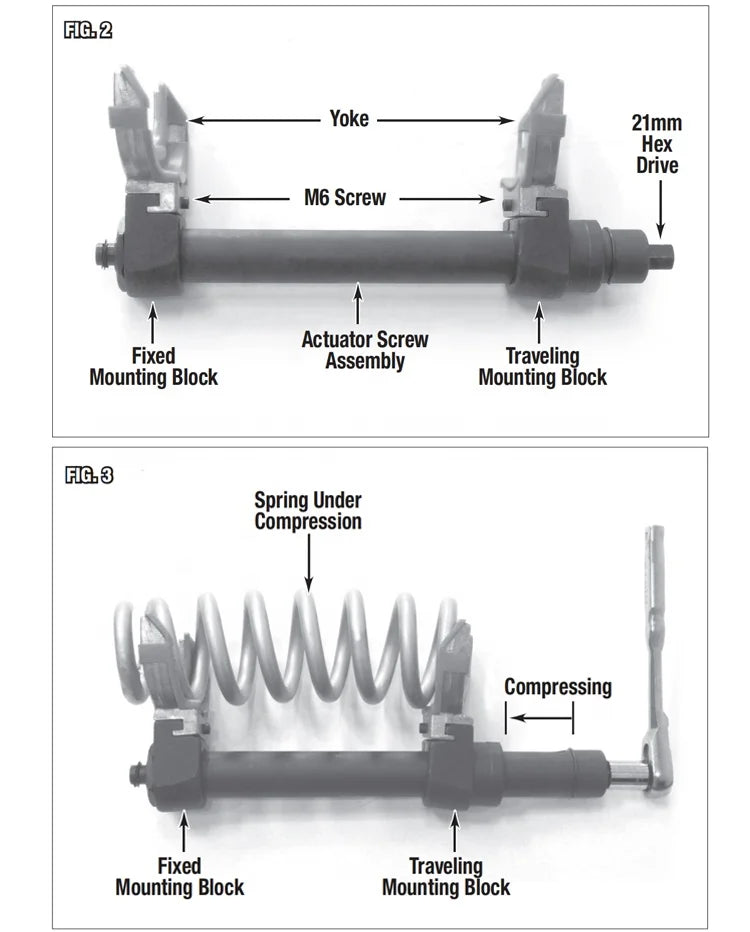 FIG. 2

Yoke

21mm Hex Drive

M6 Screw

Fixed Mounting Block

Actuator Screw Assembly

Traveling Mounting Block

FIG. 3

Spring Under Compression

Compressing

Fixed Mounting Block

Traveling Mounting Block