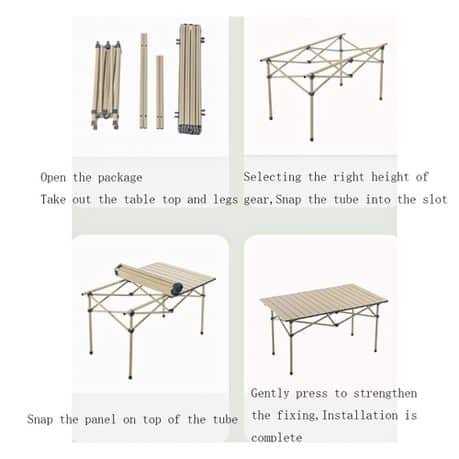 Open the package
Take out the table top and legs

Selecting the right height of gear,Snap the tube into the slot

Snap the panel on top of the tube

Gently press to strengthen the fixing,Installation is complete