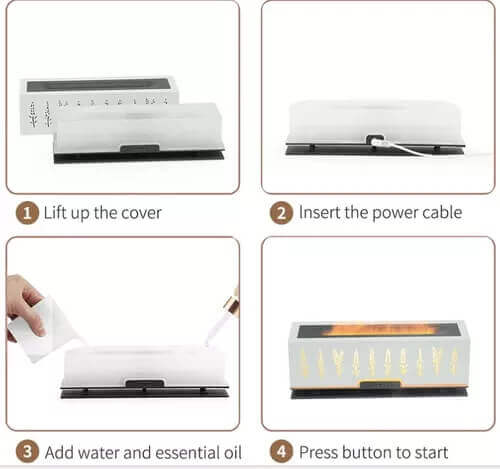 1 Lift up the cover

2 Insert the power cable

3 Add water and essential oil

4 Press button to start