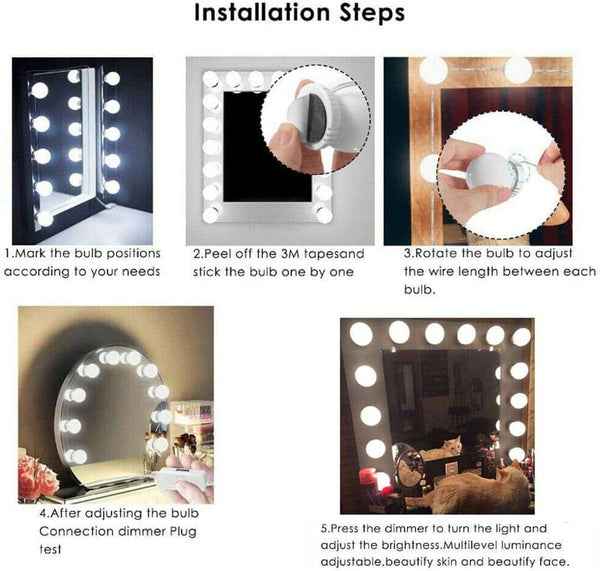 Installation Steps

1.Mark the bulb positions according to your needs

2.Peel off the 3M tapesand stick the bulb one by one

3.Rotate the bulb to adjust the wire length between each bulb.

4.After adjusting the bulb Connection dimmer Plug test

5.Press the dimmer to turn the light and adjust the brightness.Multilevel luminance adjustable,beautify skin and beautify face.