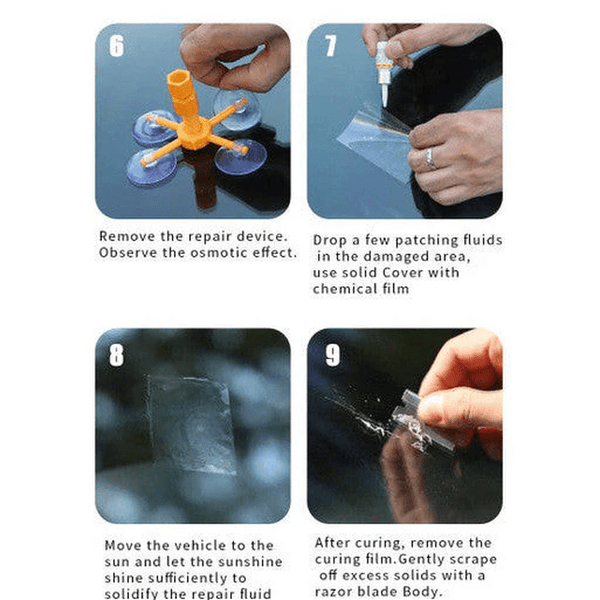 6

Remove the repair device. Observe the osmotic effect.

7

Drop a few patching fluids in the damaged area, use solid Cover with chemical film

8

Move the vehicle to the sun and let the sunshine shine sufficiently to solidify the repair fluid

9

After curing, remove the curing film.Gently scrape off excess solids with a razor blade Body.