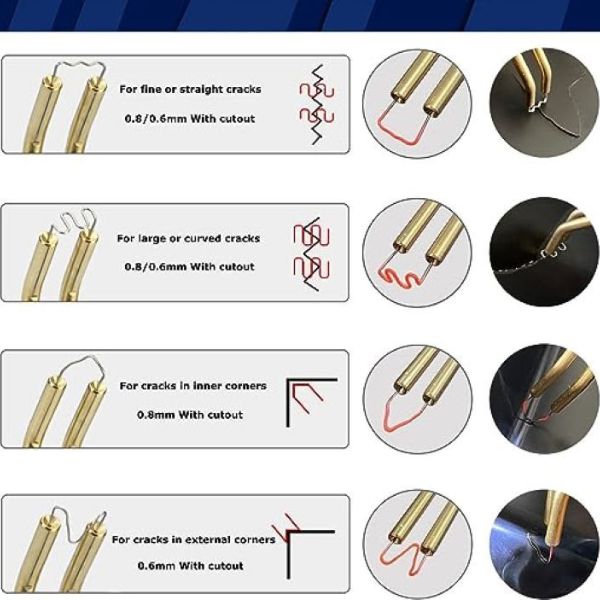 For fine or straight cracks

0.8/0.6mm With cutout

For large or curved cracks

0.8/0.6mm With cutout

For cracks in inner corners

0.8mm With cutout

For cracks in external corners

0.6mm With cutout