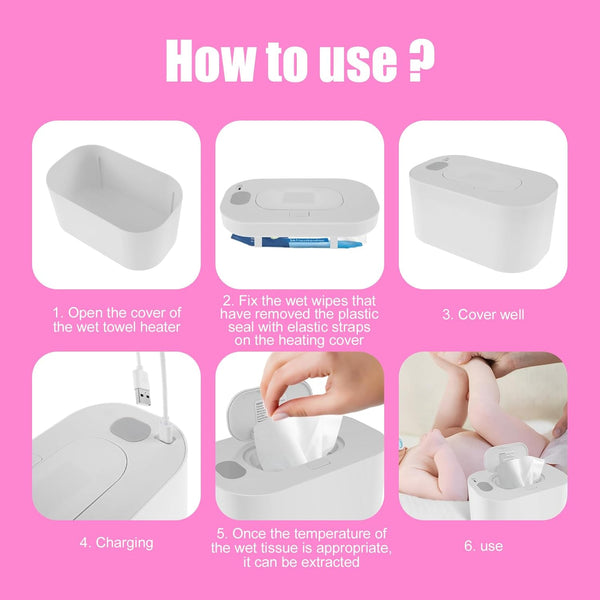 How to use ?

1. Open the cover of the wet towel heater

2. Fix the wet wipes that have removed the plastic seal with elastic straps on the heating cover

3. Cover well

4. Charging

5. Once the temperature of the wet tissue is appropriate, it can be extracted

6. use